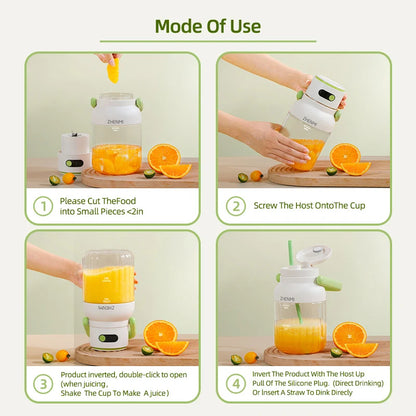 Mode Of Use

ZHENMI

1 Please Cut TheFood into Small Pieces <2in

ZHENMI

2 Screw The Host OntoThe Cup

ZHENMI

3 Product inverted, double-click to open (when juicing, Shake The Cup To Make A juice)

ZHENMI

4 Invert The Product With The Host Up Pull Of The Silicone Plug. (Direct Drinking) Or Insert A Straw To Dink Direcly